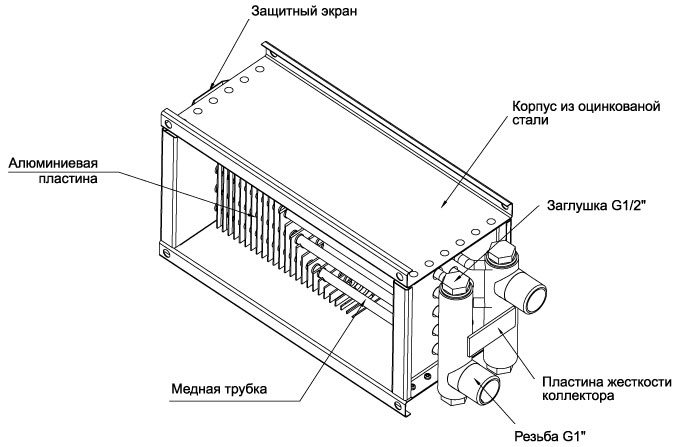 Защитный экран

Корпус из оцинкованой стали

Алюминиевая пластина

Заглушка G1/2"

Медная трубка

Пластина жесткости коллектора

Резьба G1"